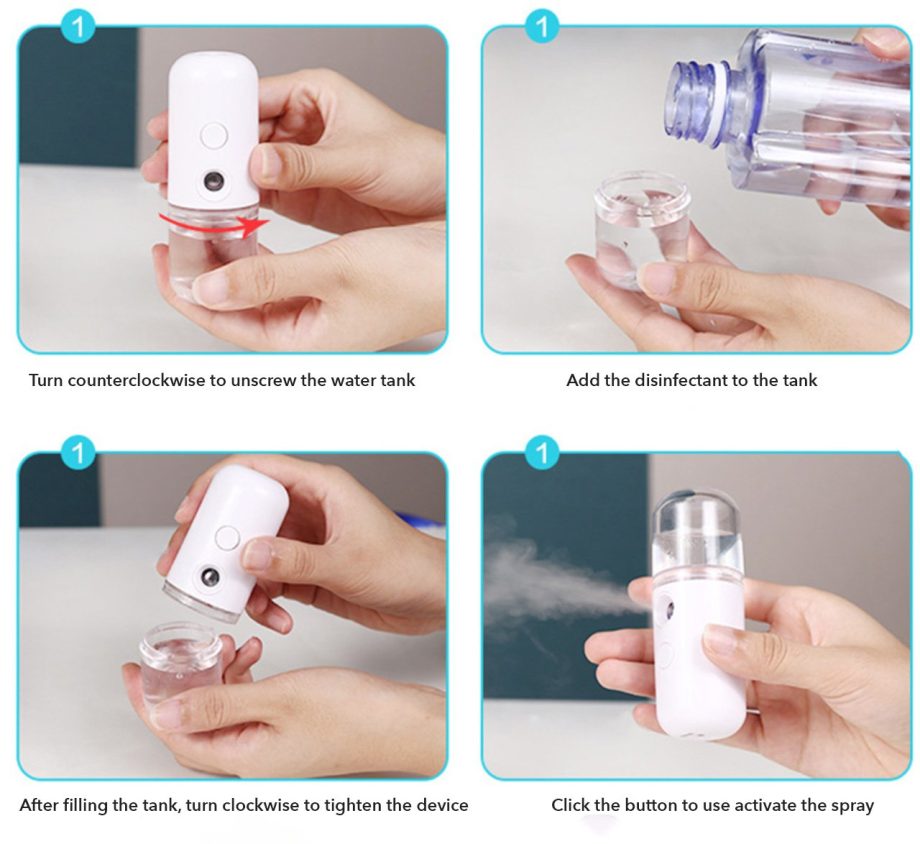 1

Turn counterclockwise to unscrew the water tank

1

Add the disinfectant to the tank

1

After filling the tank, turn clockwise to tighten the device

1

Click the button to use activate the spray